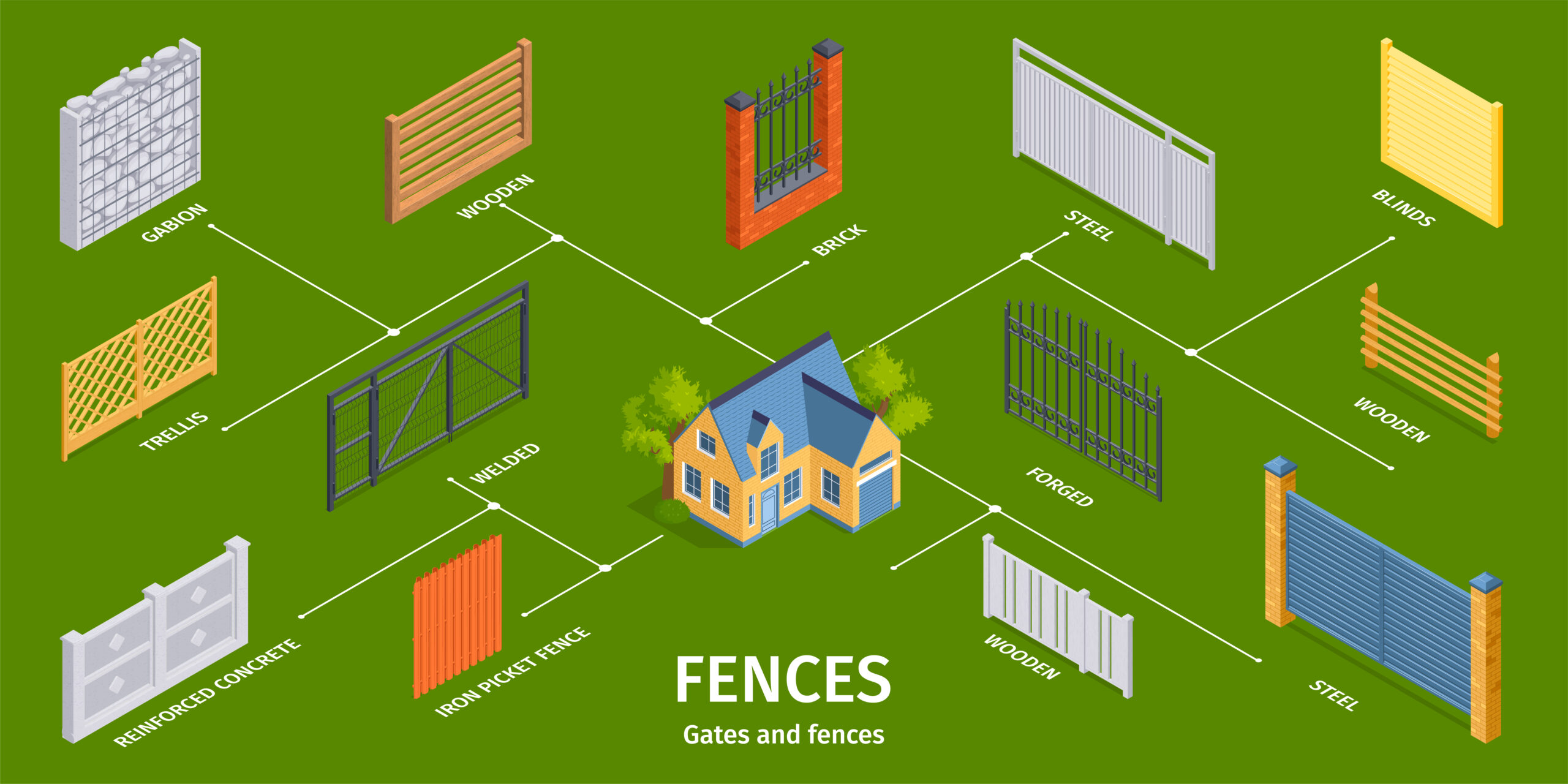 GABION

WOODEN

BRICK

STEEL

BLINDS

TRELLIS

WELDED

FORGED

WOODEN

REINFORCED CONCRETE

IRON PICKET FENCE

WOODEN

STEEL

FENCES

Gates and fences